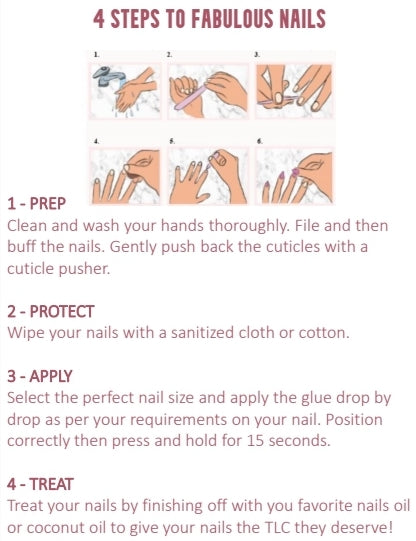 4 STEPS TO FABULOUS NAILS

1.
2.
3.
4.
5.
6.

1 - PREP
Clean and wash your hands thoroughly. File and then buff the nails. Gently push back the cuticles with a cuticle pusher.

2 - PROTECT
Wipe your nails with a sanitized cloth or cotton.

3 - APPLY
Select the perfect nail size and apply the glue drop by drop as per your requirements on your nail. Position correctly then press and hold for 15 seconds.

4 - TREAT
Treat your nails by finishing off with you favorite nails oil or coconut oil to give your nails the TLC they deserve!